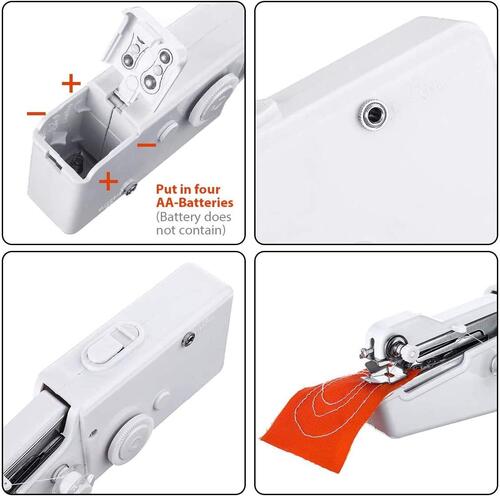 +
−
−
+
Put in four AA-Batteries
(Battery does not contain)